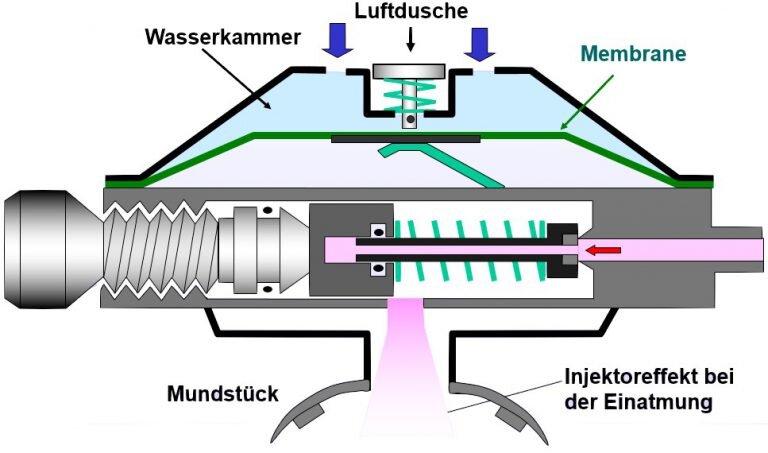 Luftdusche

Wasserkammer

Membrane

Mundstück

Injektoreffekt bei der Einatmung